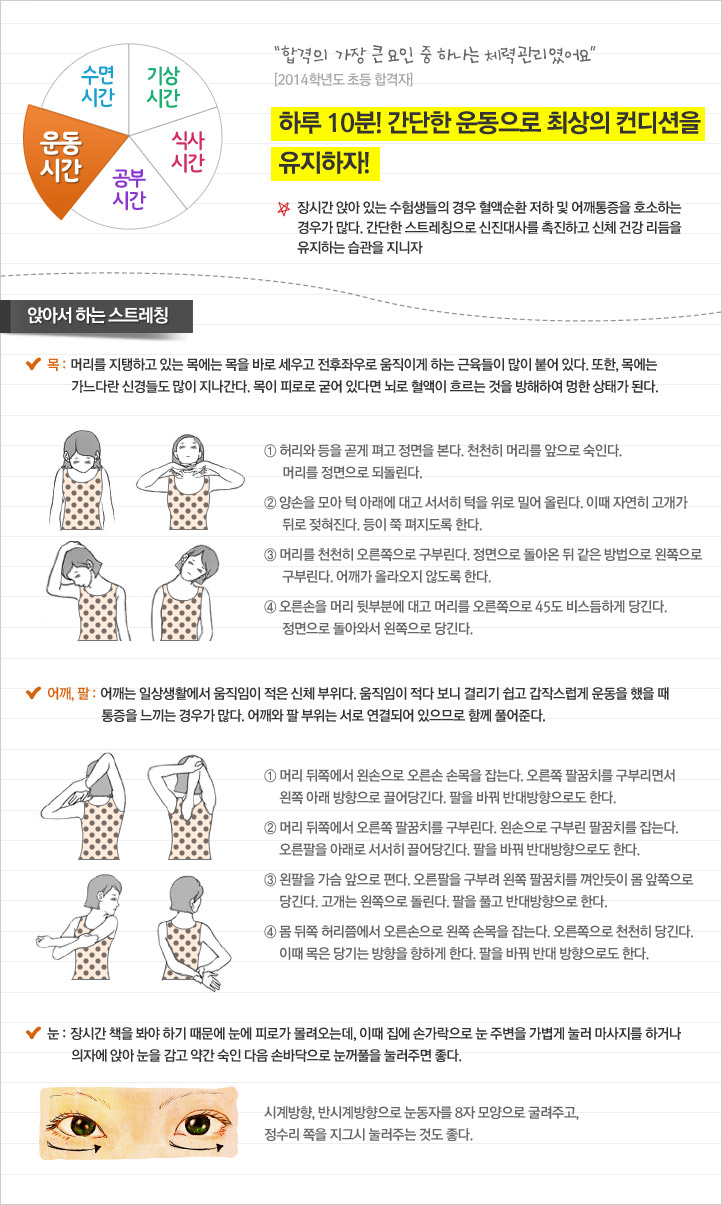 수면 시간
기상 시간
식사 시간
공부 시간
운동 시간

"합격의 가장 큰 요인 중 하나는 체력관리였어요"
[2014학년도 초등 합격자]

하루 10분! 간단한 운동으로 최상의 컨디션을 유지하자!

장시간 앉아 있는 수험생들의 경우 혈액순환 저하 및 어깨통증을 호소하는 경우가 많다. 간단한 스트레칭으로 신진대사를 촉진하고 신체 건강 리듬을 유지하는 습관을 지니자

앉아서 하는 스트레칭

목 : 머리를 지탱하고 있는 목에는 목을 바로 세우고 전후좌우로 움직이게 하는 근육들이 많이 붙어 있다. 또한, 목에는 가느다란 신경들도 많이 지나간다. 목이 피로로 굳어 있다면 뇌로 혈액이 흐르는 것을 방해하여 멍한 상태가 된다.

① 허리와 등을 곧게 펴고 정면을 본다. 천천히 머리를 앞으로 숙인다. 머리를 정면으로 되돌린다.

② 양손을 모아 턱 아래에 대고 서서히 턱을 위로 밀어 올린다. 이때 자연히 고개가 뒤로 젖혀진다. 등이 쭉 펴지도록 한다.

③ 머리를 천천히 오른쪽으로 구부린다. 정면으로 돌아온 뒤 같은 방법으로 왼쪽으로 구부린다. 어깨가 올라오지 않도록 한다.

④ 오른손을 머리 뒷부분에 대고 머리를 오른쪽으로 45도 비스듬하게 당긴다. 정면으로 돌아와서 왼쪽으로 당긴다.

어깨, 팔 : 어깨는 일상생활에서 움직임이 적은 신체 부위다. 움직임이 적다 보니 결리기 쉽고 갑작스럽게 운동을 했을 때 통증을 느끼는 경우가 많다. 어깨와 팔 부위는 서로 연결되어 있으므로 함께 풀어준다.

① 머리 뒤쪽에서 왼손으로 오른손 손목을 잡는다. 오른쪽 팔꿈치를 구부리면서 왼쪽 아래 방향으로 끌어당긴다. 팔을 바꿔 반대방향으로도 한다.

② 머리 뒤쪽에서 오른쪽 팔꿈치를 구부린다. 왼손으로 구부린 팔꿈치를 잡는다. 오른팔을 아래로 서서히 끌어당긴다. 팔을 바꿔 반대방향으로도 한다.

③ 왼팔을 가슴 앞으로 편다. 오른팔을 구부려 왼쪽 팔꿈치를 껴안듯이 몸 앞쪽으로 당긴다. 고개는 왼쪽으로 돌린다. 팔을 풀고 반대방향으로 한다.

④ 몸 뒤쪽 허리쯤에서 오른손으로 왼쪽 손목을 잡는다. 오른쪽으로 천천히 당긴다. 이때 목은 당기는 방향을 향하게 한다. 팔을 바꿔 반대 방향으로도 한다.

눈 : 장시간 책을 봐야 하기 때문에 눈에 피로가 몰려오는데, 이때 집에 손가락으로 눈 주변을 가볍게 눌러 마사지를 하거나 의자에 앉아 눈을 감고 약간 숙인 다음 손바닥으로 눈꺼풀을 눌러주면 좋다.

시계방향, 반시계방향으로 눈동자를 8자 모양으로 굴려주고, 정수리 쪽을 지그시 눌러주는 것도 좋다.