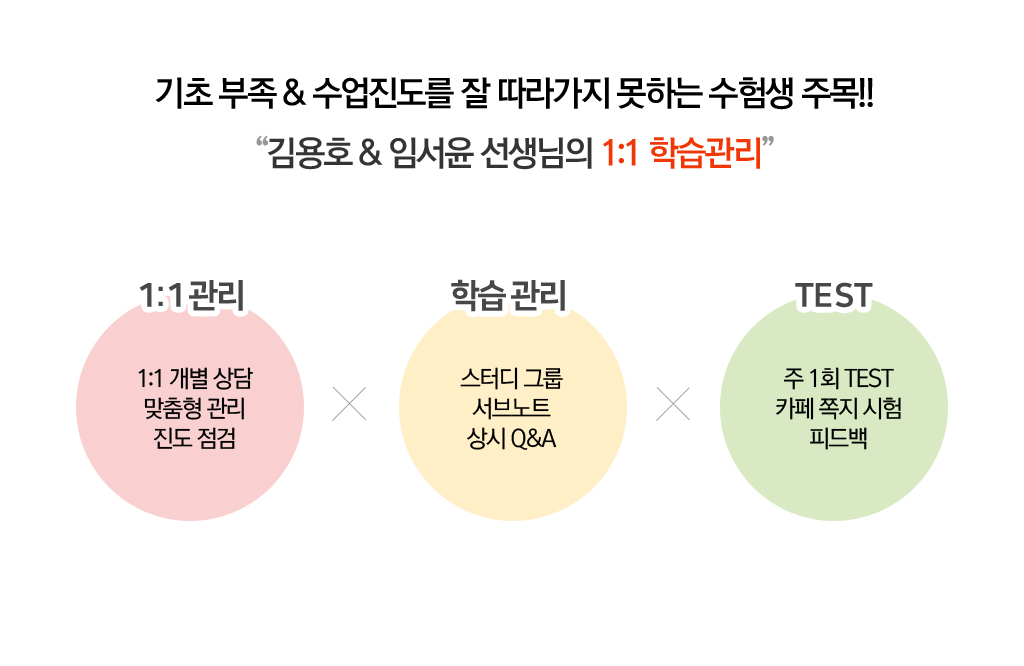 기초 부족 & 수업진도를 잘 따라가지 못하는 수험생 주목!!

"김용호 & 임서윤 선생님의 1:1 학습관리"

1:1 관리

1:1 개별 상담
맞춤형 관리
진도 점검

학습 관리

스터디 그룹
서브노트
상시 Q&A

TEST

주 1회 TEST
카페 쪽지 시험
피드백