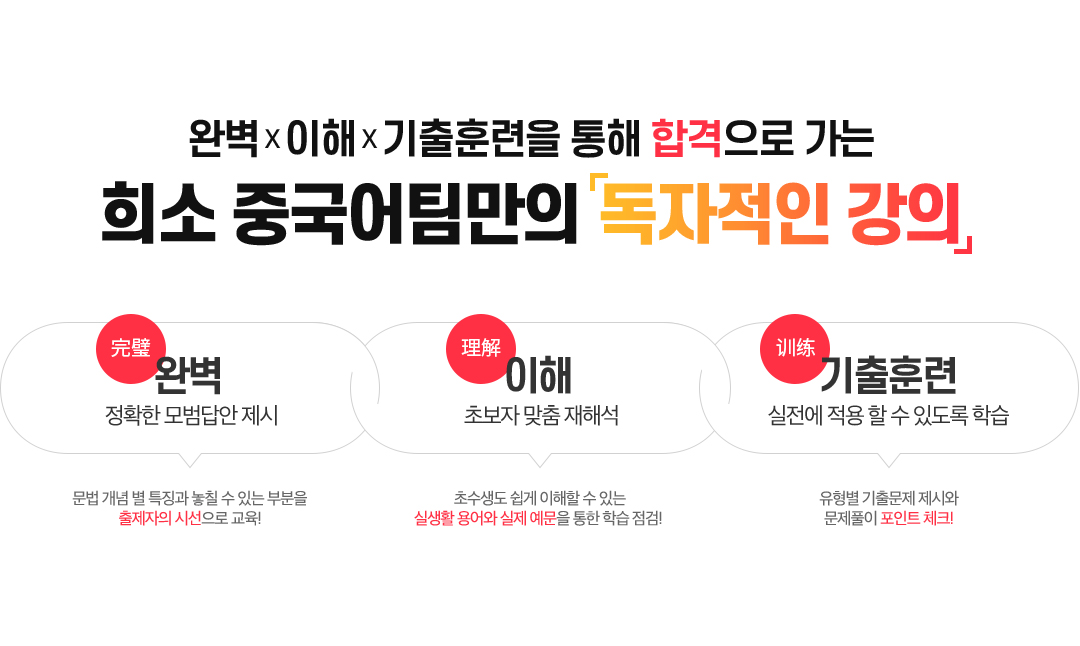 완벽 x 이해 x 기출훈련을 통해 합격으로 가는

희소 중국어팀만의 「독자적인 강의」

完璧
완벽
정확한 모범답안 제시

문법 개념 별 특징과 놓칠 수 있는 부분을 출제자의 시선으로 교육!

理解
이해
초보자 맞춤 재해석

초수생도 쉽게 이해할 수 있는 실생활 용어와 실제 예문을 통한 학습 점검!

训练
기출훈련
실전에 적용 할 수 있도록 학습

유형별 기출문제 제시와 문제풀이 포인트 체크!